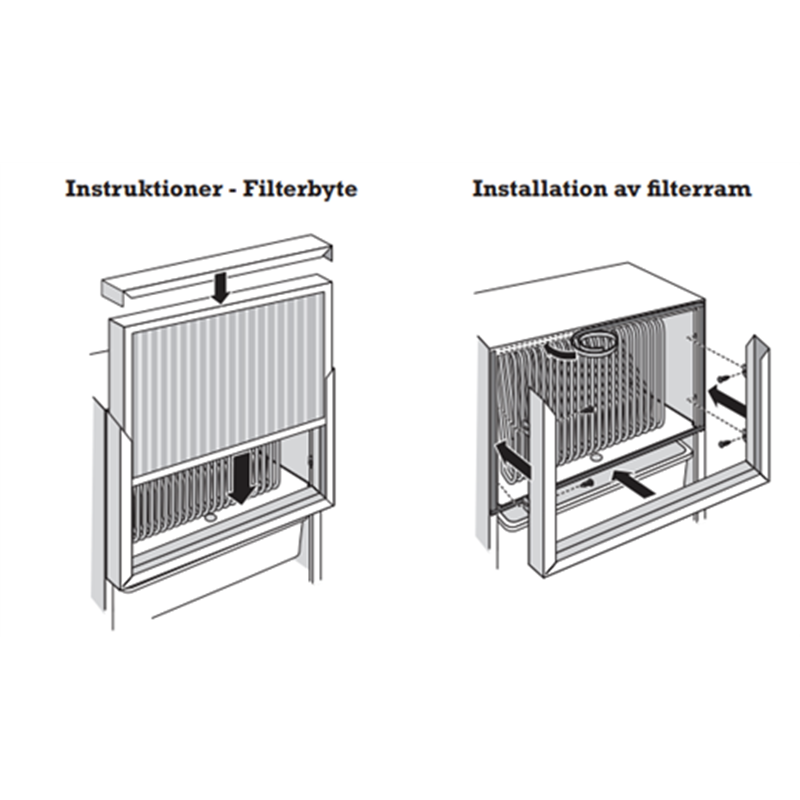 Instruktioner - Filterbyte

Installation av filterram