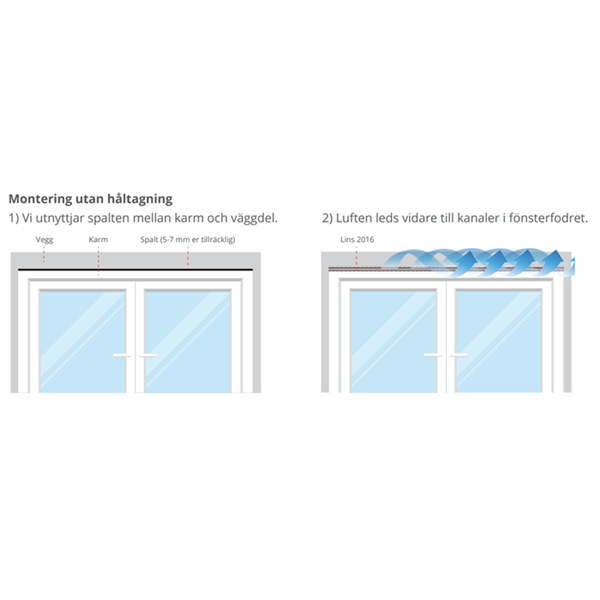 Montering utan håltagning

1) Vi utnyttjar spalten mellan karm och väggdel.

Vegg

Karm

Spalt (5-7 mm er tillräcklig)

2) Luften leds vidare till kanaler i fönsterfodret.

Lins 2016