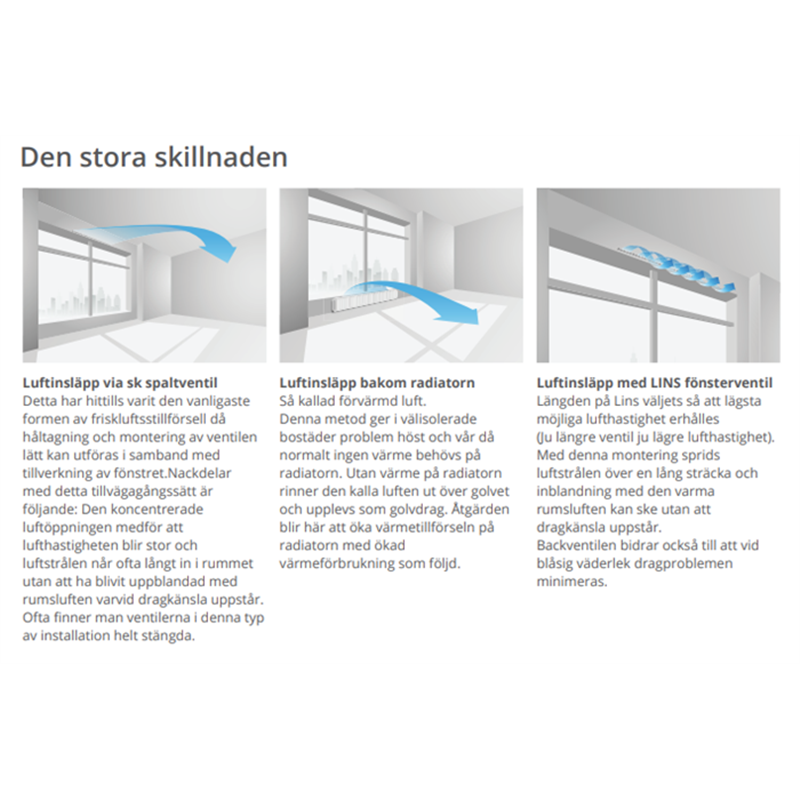 Den stora skillnaden

Luftinsläpp via sk spaltventil
Detta har hittills varit den vanligaste formen av friskluftsstillförsell då håltagning och montering av ventilen lätt kan utföras i samband med tillverkning av fönstret.Nackdelar med detta tillvägagångssätt är följande: Den koncentrerade luftöppningen medför att lufthastigheten blir stor och luftstrålen når ofta långt in i rummet utan att ha blivit uppblandad med rumsluften varvid dragkänsla uppstår. Ofta finner man ventilerna i denna typ av installation helt stängda.

Luftinsläpp bakom radiatorn
Så kallad förvärmd luft.
Denna metod ger i välisolerade bostäder problem höst och vår då normalt ingen värme behövs på radiatorn. Utan värme på radiatorn rinner den kalla luften ut över golvet och upplevs som golvdrag. Åtgärden blir här att öka värmetillförseln på radiatorn med ökad värmeförbrukning som följd.

Luftinsläpp med LINS fönsterventil
Längden på Lins väljets så att lägsta möjliga lufthastighet erhålles (Ju längre ventil ju lägre lufthastighet).
Med denna montering sprids luftstrålen över en lång sträcka och inblandning med den varma rumsluften kan ske utan att dragkänsla uppstår.
Backventilen bidrar också till att vid blåsig väderlek dragproblemen minimeras.