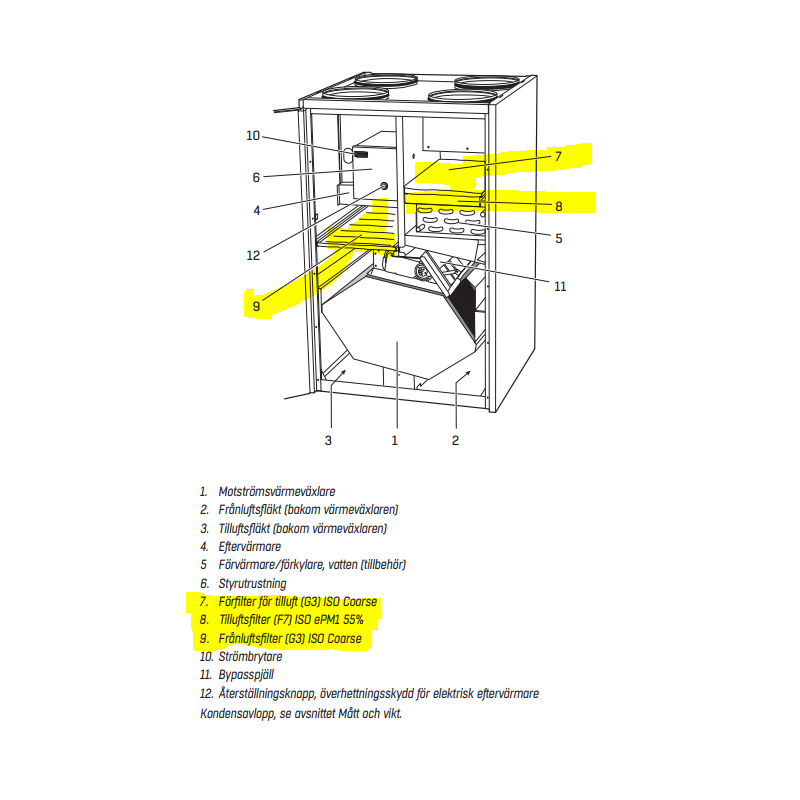 10
6
4
12
9
7
8
5
11
3
1
2

1. Motströmsvärmeväxlare
2. Frånluftsfläkt (bakom värmeväxlaren)
3. Tilluftsfläkt (bakom värmeväxlaren)
4. Eftervärmare
5 Förvärmare/förkylare, vatten (tillbehör)
6. Styrutrustning
7. Förfilter för tilluft (G3) ISO Coarse
8. Tilluftsfilter (F7) ISO ePM1 55%
9. Frånluftsfilter (G3) ISO Coarse
10. Strömbrytare
11. Bypasspjäll
12. Återställningsknapp, överhettningsskydd för elektrisk eftervärmare
Kondensavlopp, se avsnittet Mått och vikt.